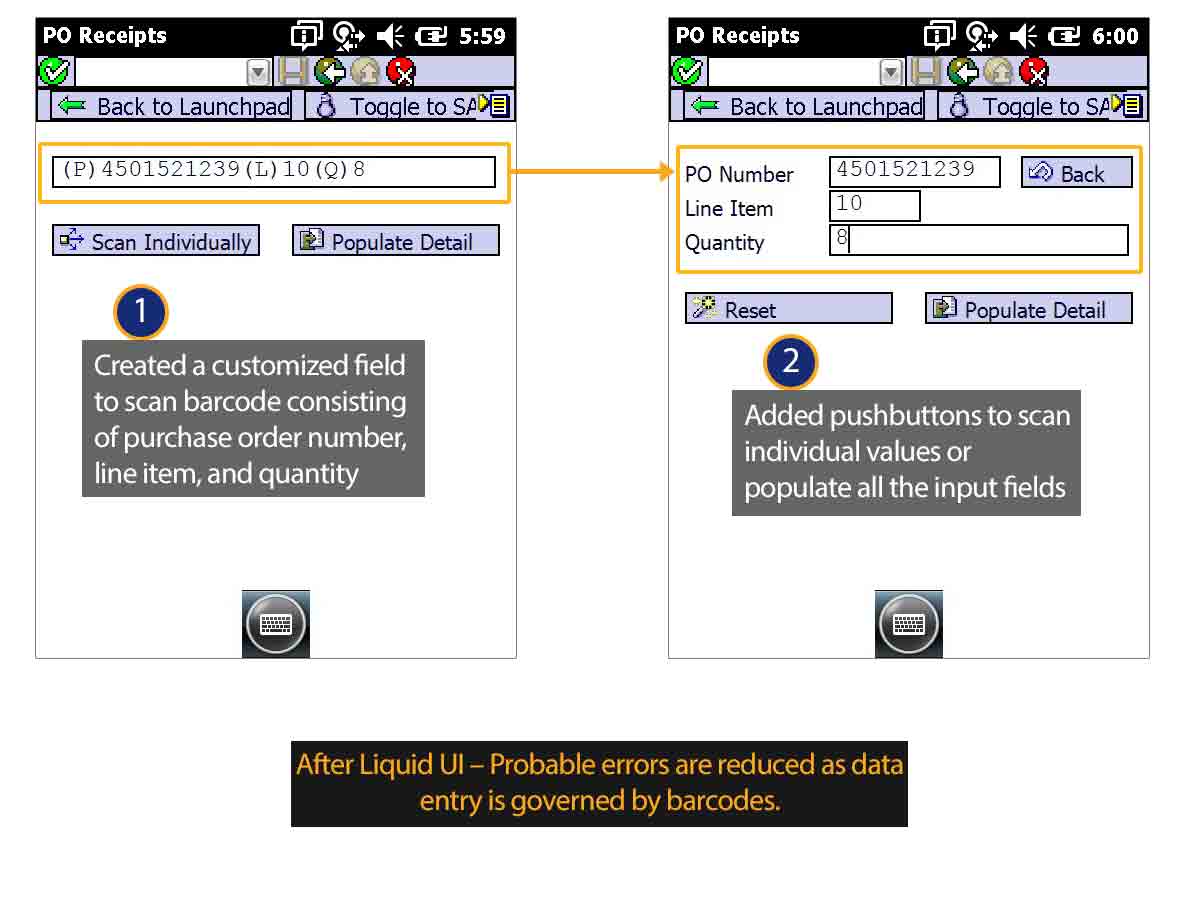 PO Receipts 5:59

Back to Launchpad Toggle to SA

(P)4501521239(L)10(Q)8

Scan Individually Populate Detail

1

Created a customized field to scan barcode consisting of purchase order number, line item, and quantity

PO Receipts 6:00

Back to Launchpad Toggle to SA

PO Number 4501521239 Back

Line Item 10

Quantity 8

Reset Populate Detail

2

Added pushbuttons to scan individual values or populate all the input fields

After Liquid UI – Probable errors are reduced as data entry is governed by barcodes.